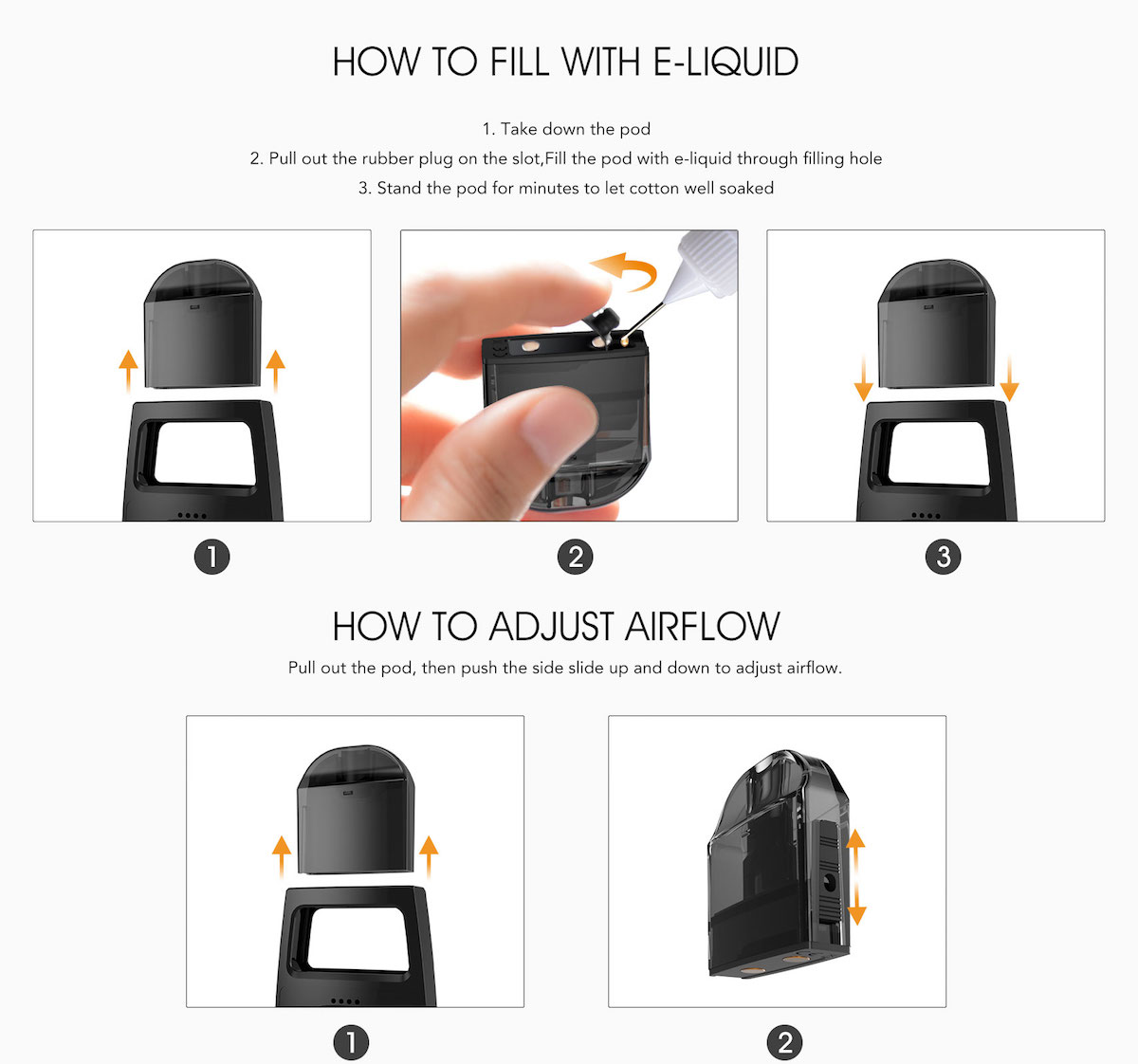 HOW TO FILL WITH E-LIQUID

1. Take down the pod
2. Pull out the rubber plug on the slot,Fill the pod with e-liquid through filling hole
3. Stand the pod for minutes to let cotton well soaked

1

2

3

HOW TO ADJUST AIRFLOW

Pull out the pod, then push the side slide up and down to adjust airflow.

1

2